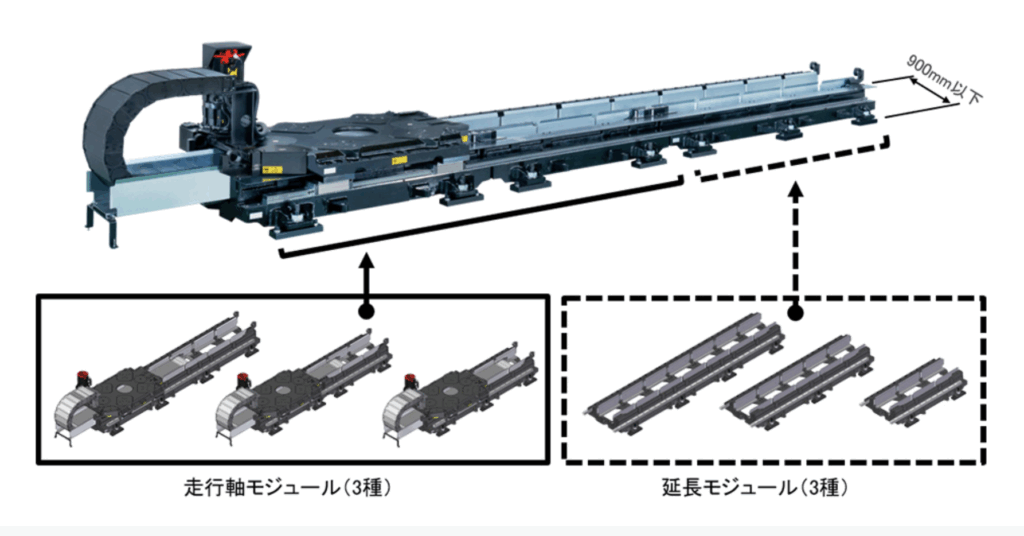 900mm以下

走行軸モジュール(3種)

延長モジュール(3種)